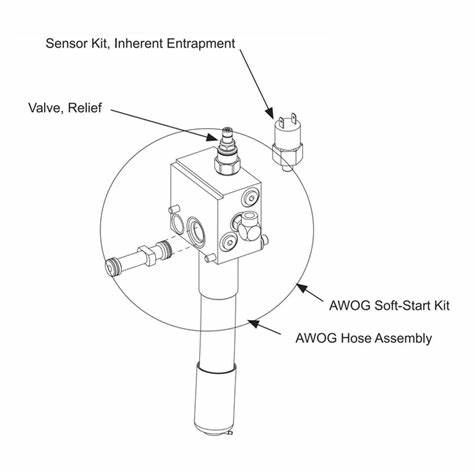 Sensor Kit, Inherent Entrapment

Valve, Relief

AWOG Soft-Start Kit

AWOG Hose Assembly