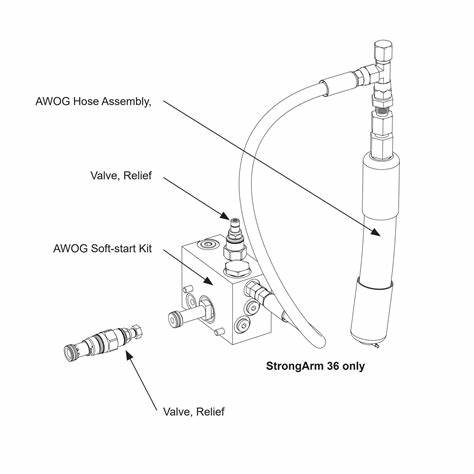 AWOG Hose Assembly,

Valve, Relief

AWOG Soft-start Kit

StrongArm 36 only

Valve, Relief