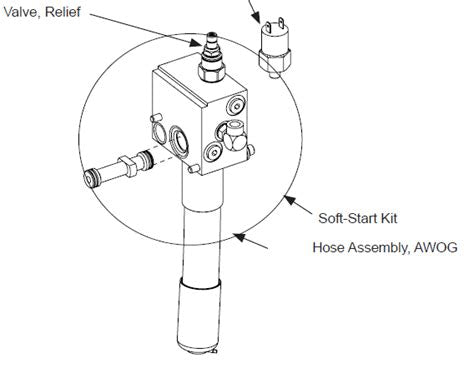 Valve, Relief

Soft-Start Kit

Hose Assembly, AWOG